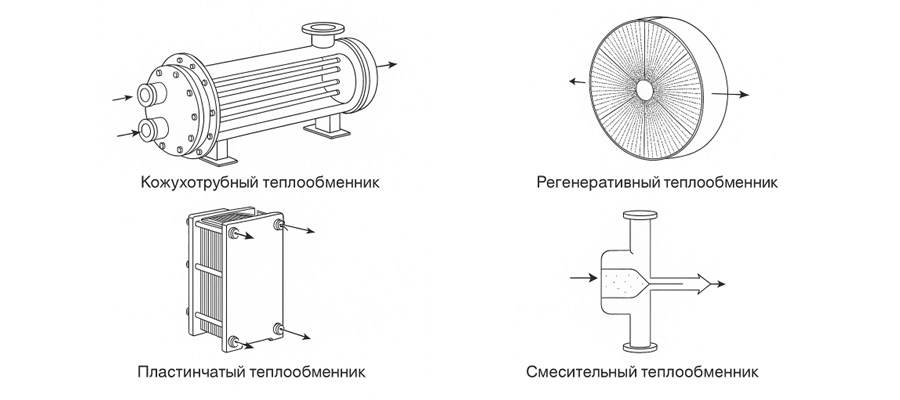 Кожухотрубный теплообменник

Регенеративный теплообменник

Пластинчатый теплообменник

Смесительный теплообменник