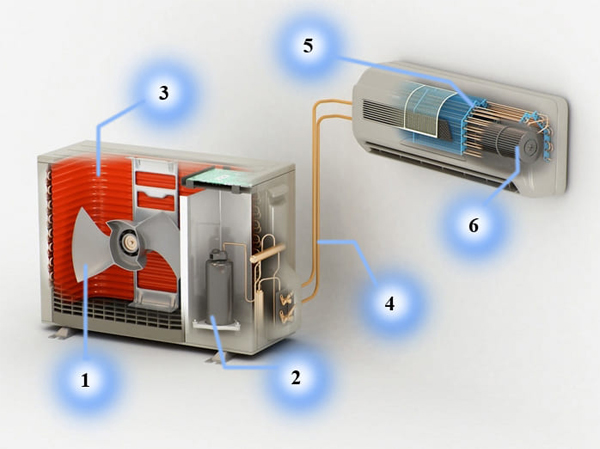 5
3
6
4
1
2