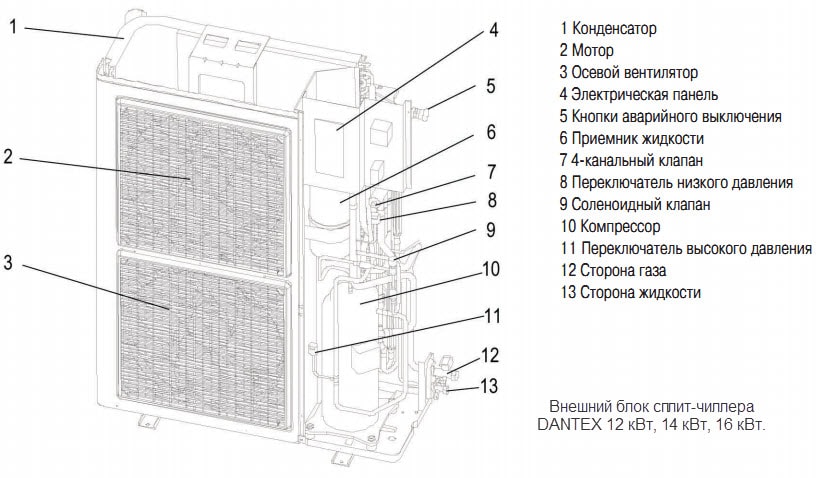 1
2
3
4
5
6
7
8
9
10
11
12
13

1 Конденсатор
2 Мотор
3 Осевой вентилятор
4 Электрическая панель
5 Кнопки аварийного выключения
6 Приемник жидкости
7 4-канальный клапан
8 Переключатель низкого давления
9 Соленоидный клапан
10 Компрессор
11 Переключатель высокого давления
12 Сторона газа
13 Сторона жидкости

Внешний блок сплит-чиллера DANTEX 12 кВт, 14 кВт, 16 кВт.